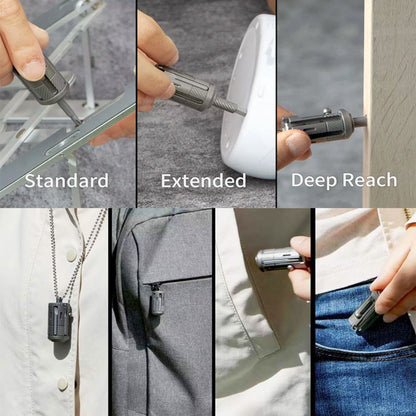 Standard

Extended

Deep Reach